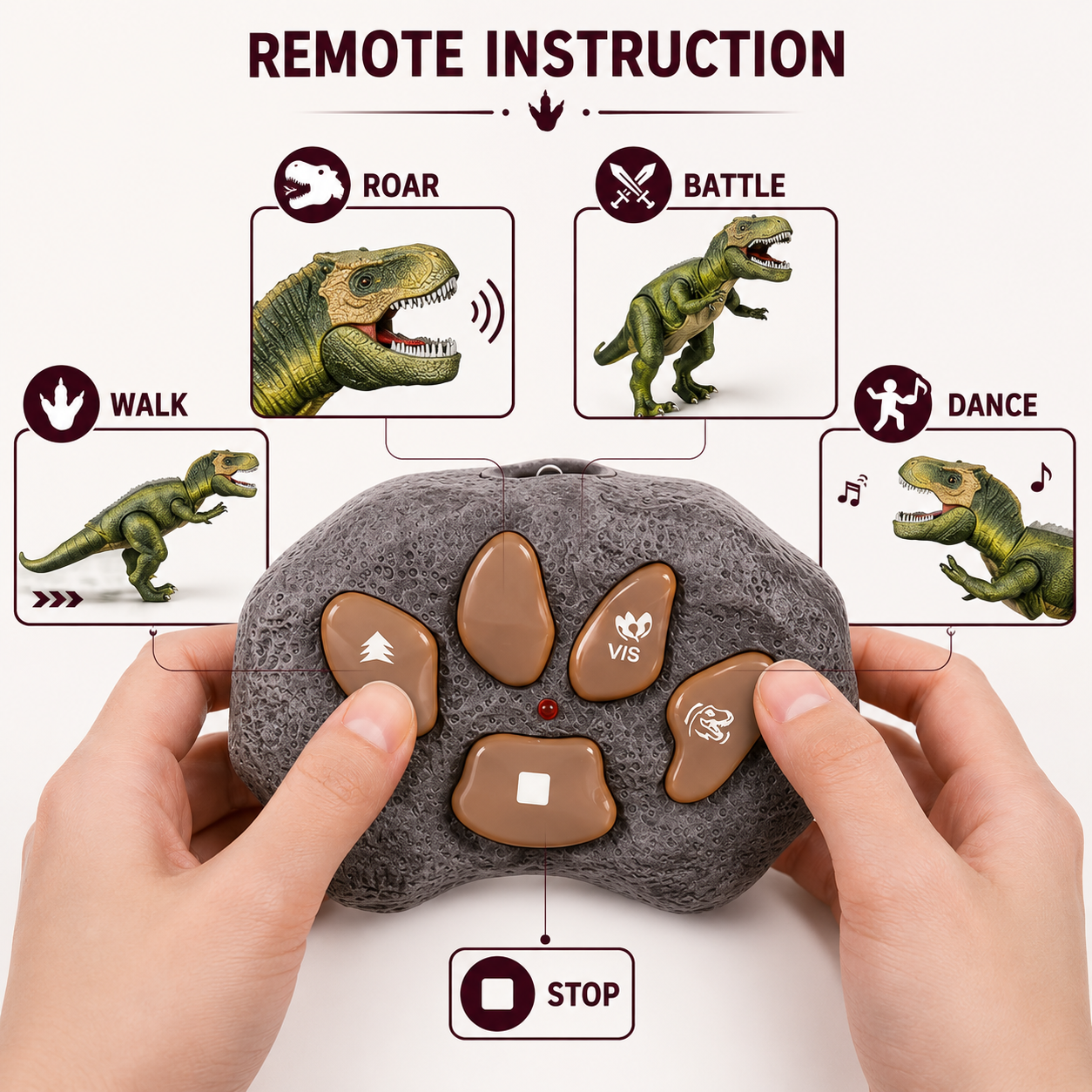 REMOTE INSTRUCTION

ROAR

BATTLE

WALK

DANCE

VIS

STOP