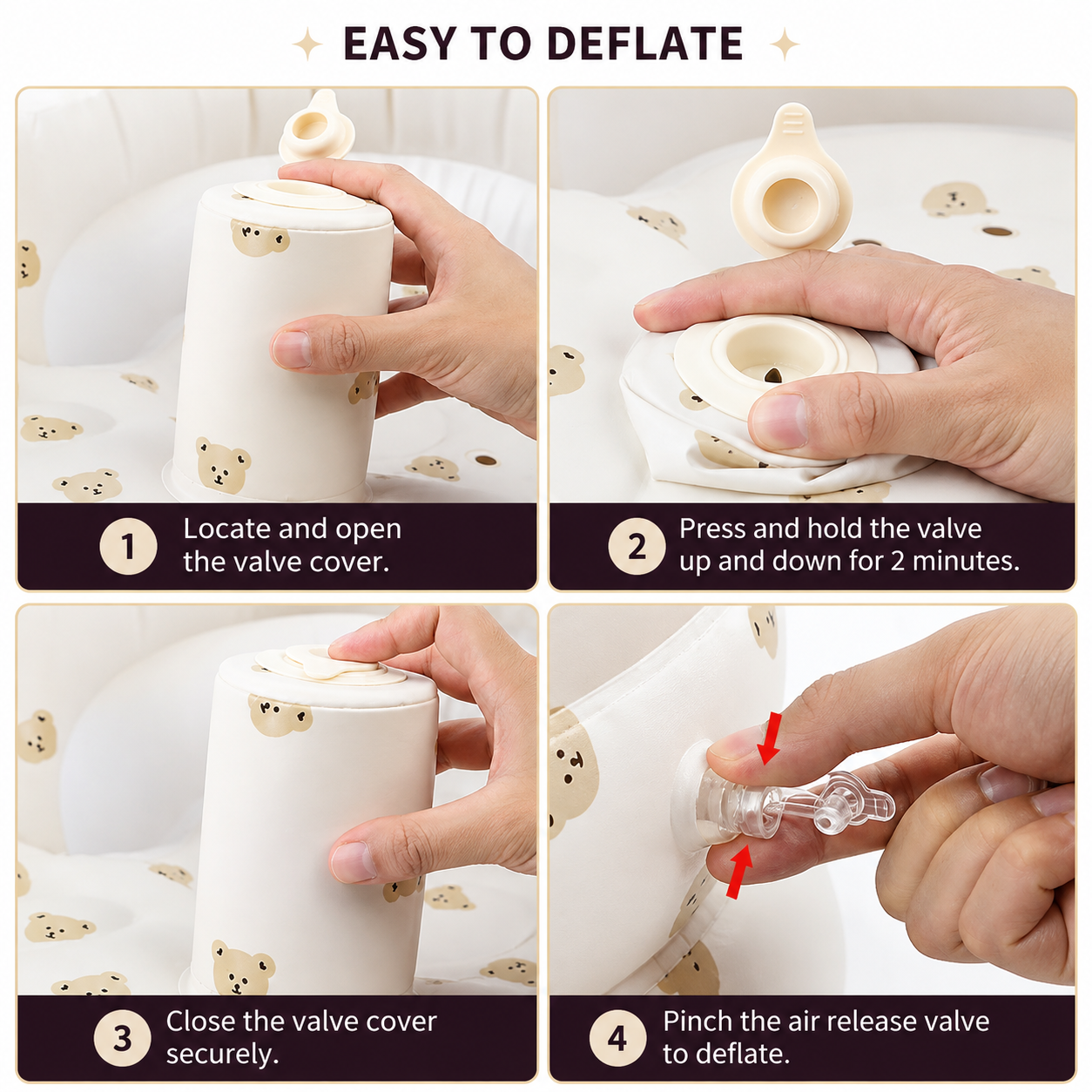 EASY TO DEFLATE

1 Locate and open the valve cover.

2 Press and hold the valve up and down for 2 minutes.

3 Close the valve cover securely.

4 Pinch the air release valve to deflate.